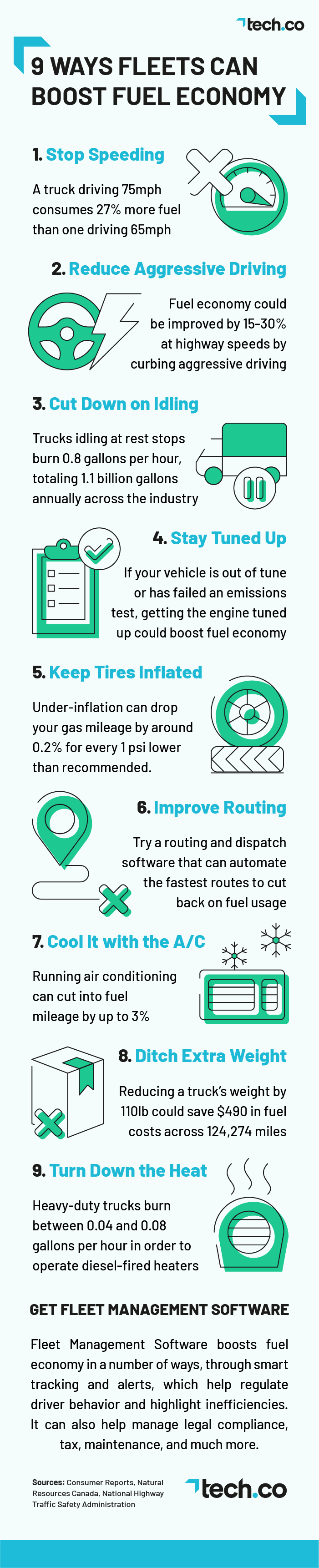 tech.co

9 WAYS FLEETS CAN BOOST FUEL ECONOMY

1. Stop Speeding

A truck driving 75mph consumes 27% more fuel than one driving 65mph

2. Reduce Aggressive Driving

Fuel economy could be improved by 15-30% at highway speeds by curbing aggressive driving

3. Cut Down on Idling

Trucks idling at rest stops burn 0.8 gallons per hour, totaling 1.1 billion gallons annually across the industry

4. Stay Tuned Up

If your vehicle is out of tune or has failed an emissions test, getting the engine tuned up could boost fuel economy

5. Keep Tires Inflated

Under-inflation can drop your gas mileage by around 0.2% for every 1 psi lower than recommended.

6. Improve Routing

Try a routing and dispatch software that can automate the fastest routes to cut back on fuel usage

7. Cool It with the A/C

Running air conditioning can cut into fuel mileage by up to 3%

8. Ditch Extra Weight

Reducing a truck's weight by 110lb could save $490 in fuel costs across 124,274 miles

9. Turn Down the Heat

Heavy-duty trucks burn between 0.04 and 0.08 gallons per hour in order to operate diesel-fired heaters

GET FLEET MANAGEMENT SOFTWARE

Fleet Management Software boosts fuel economy in a number of ways, through smart tracking and alerts, which help regulate driver behavior and highlight inefficiencies. It can also help manage legal compliance, tax, maintenance, and much more.

Sources: Consumer Reports, Natural Resources Canada, National Highway Traffic Safety Administration

tech.co